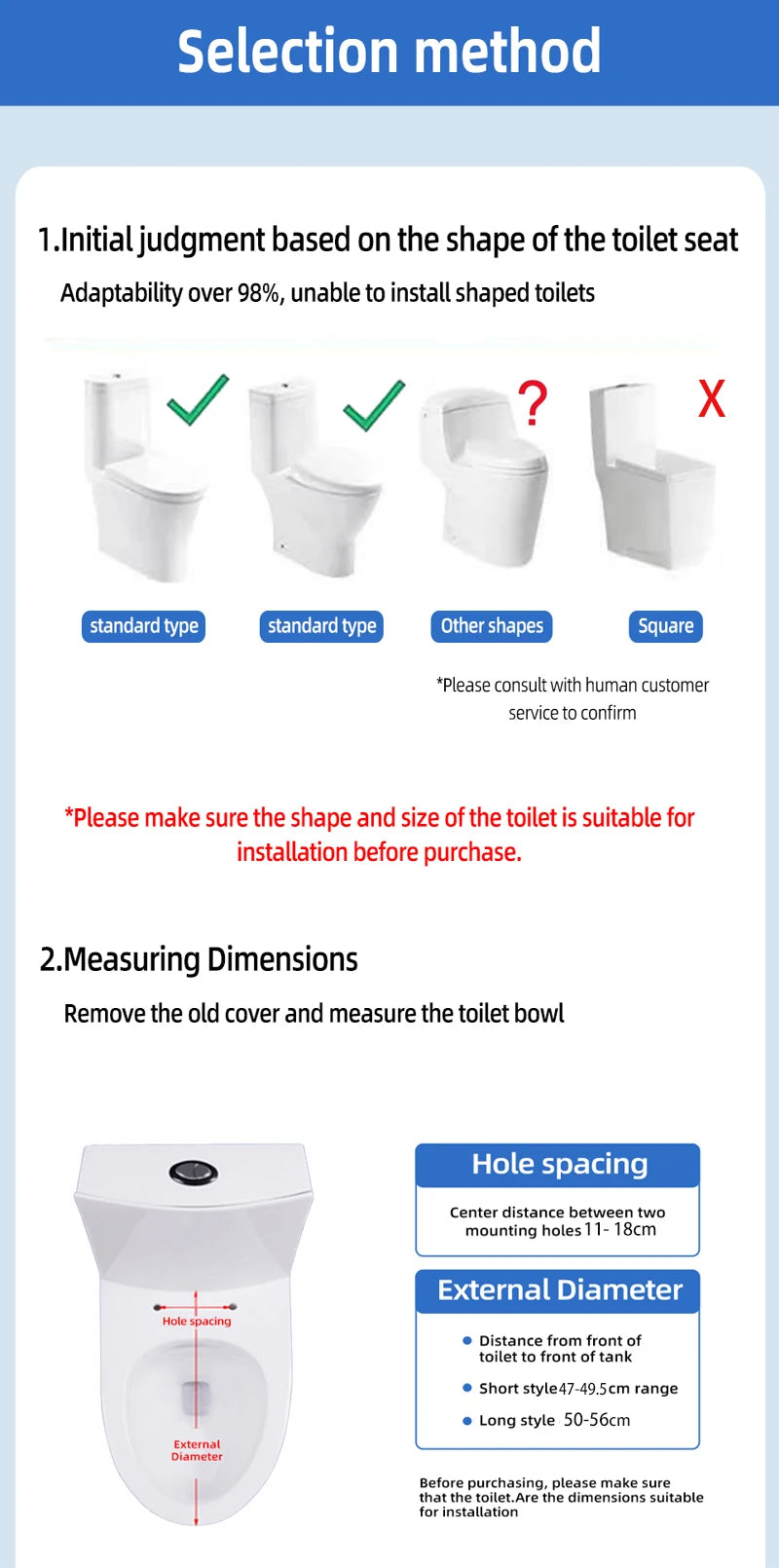 Selection method

1.Initial judgment based on the shape of the toilet seat

Adaptability over 98%, unable to install shaped toilets

?

X

standard type

standard type

Other shapes

Square

*Please consult with human customer service to confirm

*Please make sure the shape and size of the toilet is suitable for installation before purchase.

2.Measuring Dimensions

Remove the old cover and measure the toilet bowl

Hole spacing

External Diameter

Hole spacing

Center distance between two mounting holes 11- 18cm

External Diameter

Distance from front of toilet to front of tank

Short style 47-49.5cm range

Long style 50-56cm

Before purchasing, please make sure that the toilet.Are the dimensions suitable for installation